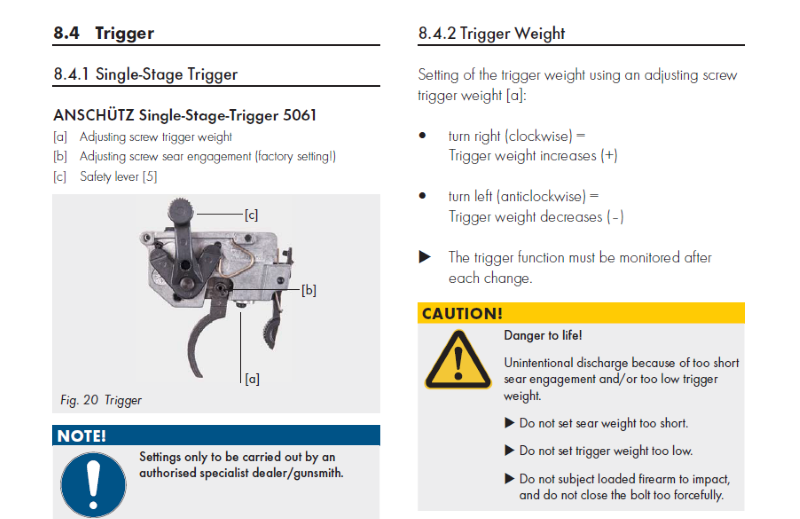 8.4 Trigger

8.4.1 Single-Stage Trigger

ANSCHÜTZ Single-Stage-Trigger 5061

[a] Adjusting screw trigger weight
[b] Adjusting screw sear engagement (factory setting!)
[c] Safety lever [5]

[c]
[b]
[a]

Fig. 20 Trigger

NOTE!

Settings only to be carried out by an authorised specialist dealer/gunsmith.

8.4.2 Trigger Weight

Setting of the trigger weight using an adjusting screw trigger weight [a]:

• turn right (clockwise) = Trigger weight increases (+)

• turn left (anticlockwise) = Trigger weight decreases (-)

▶ The trigger function must be monitored after each change.

CAUTION!

Danger to life!

Unintentional discharge because of too short sear engagement and/or too low trigger weight.

▶ Do not set sear weight too short.

▶ Do not set trigger weight too low.

▶ Do not subject loaded firearm to impact, and do not close the bolt too forcefully.