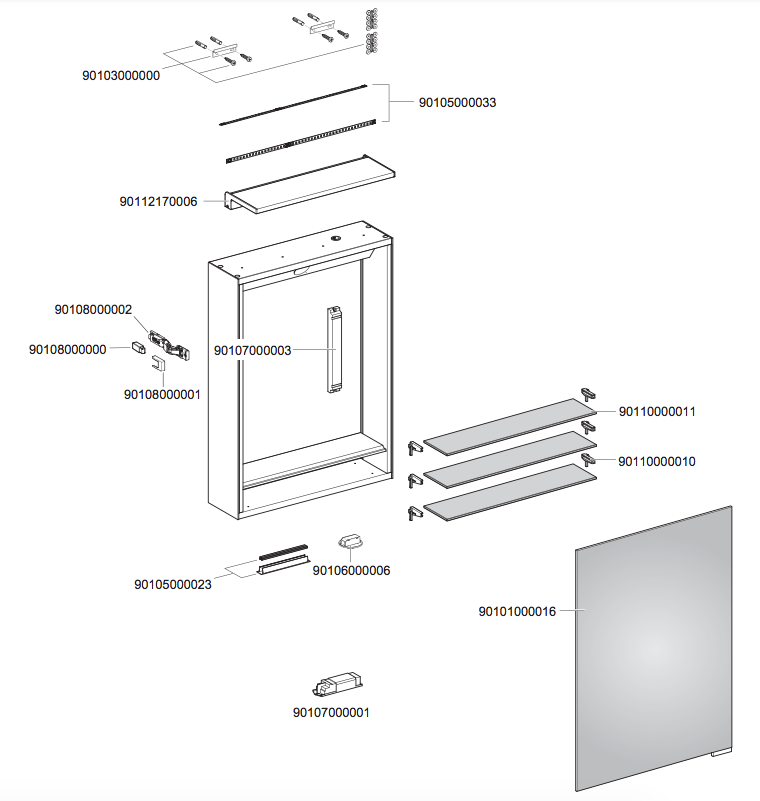 90103000000

90105000033

90112170006

90108000002

90108000000

90108000001

90107000003

90110000011

90110000010

90105000023

90106000006

90101000016

90107000001