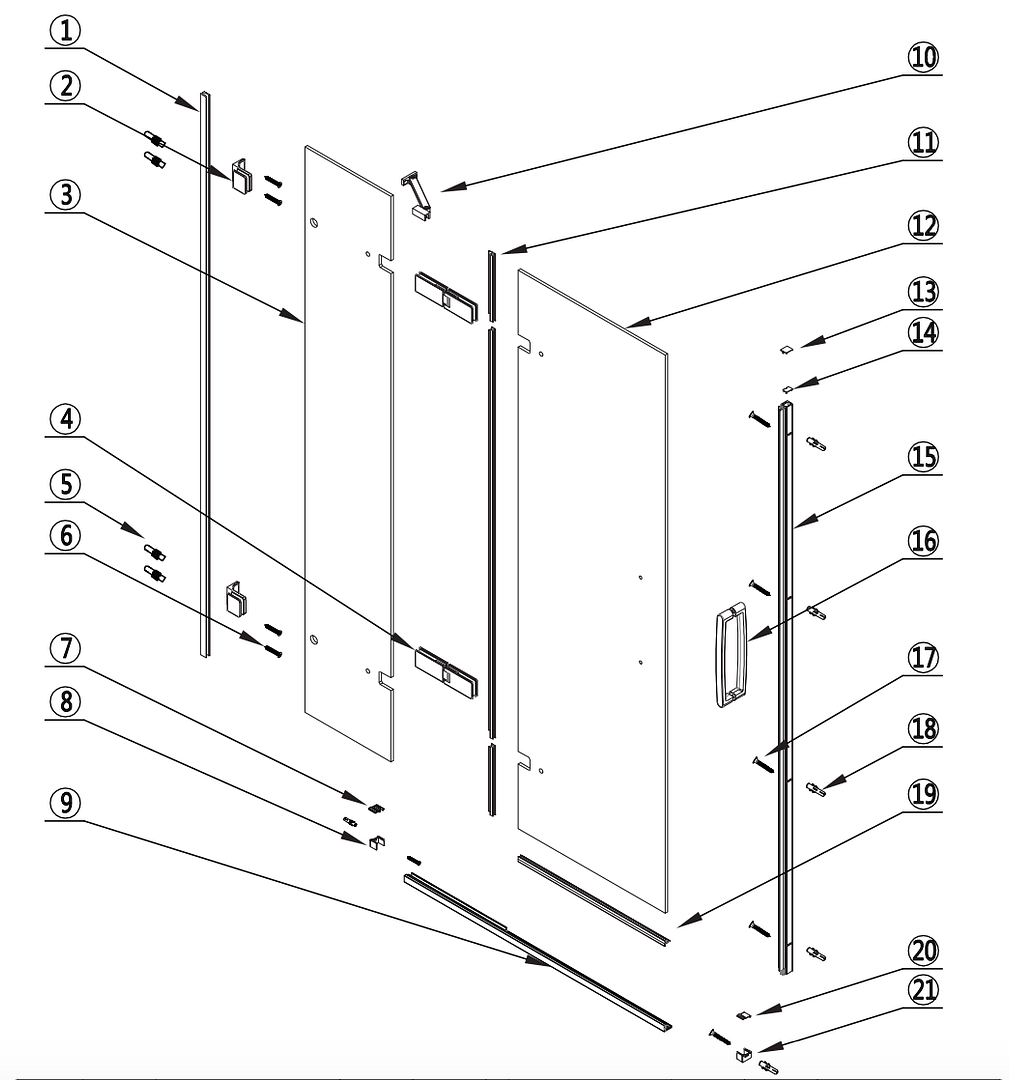 ①
②
③
④
⑤
⑥
⑦
⑧
⑨
⑩
⑪
⑫
⑬
⑭
⑮
⑯
⑰
⑱
⑲
⑳
㉑