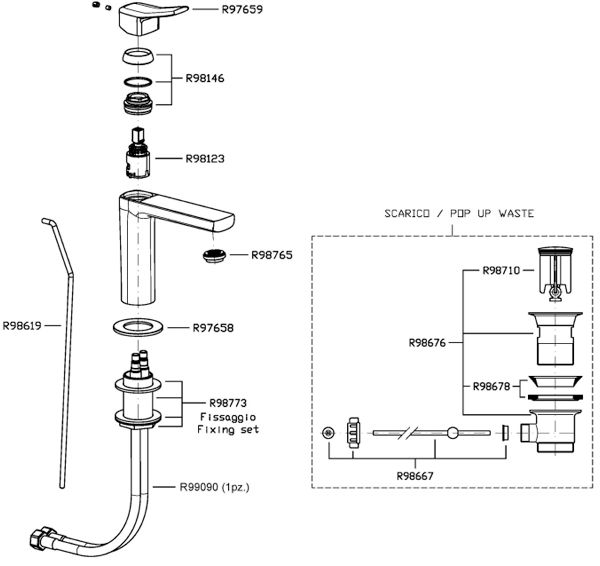 R97659

R98146

R98123

R98765

R98619

R97658

R98773
Fissaggio
Fixing set

R99090 (1pz.)

SCARICO / POP UP WASTE

R98710

R98676

R98678

R98667