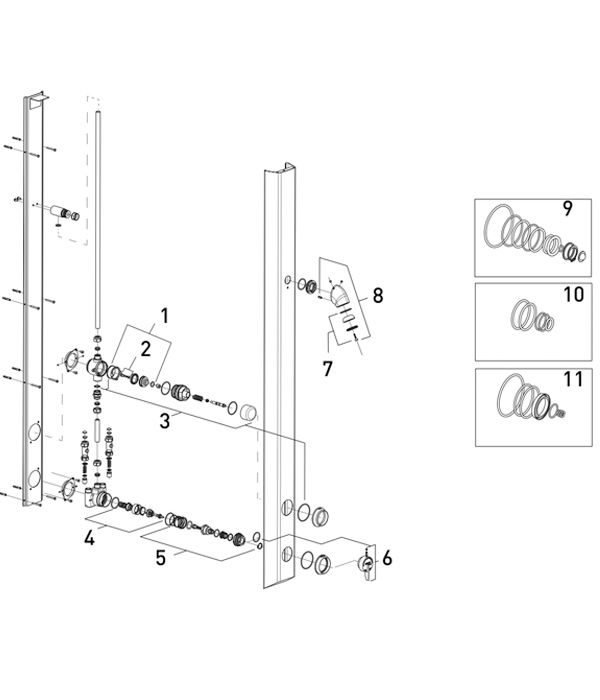 1
2
3
4
5
6
7
8
9
10
11