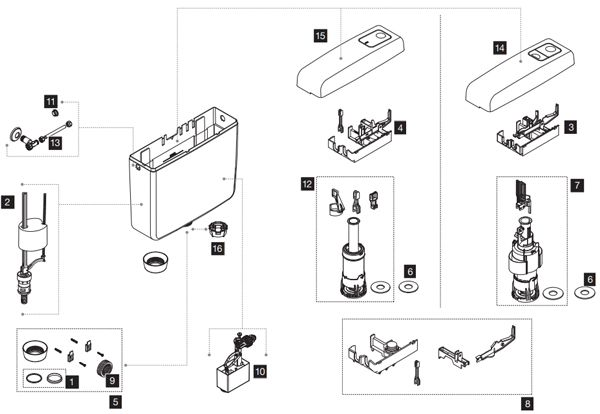 15
14
11
13
4
3
2
12
7
16
6
6
1
9
10
5
8