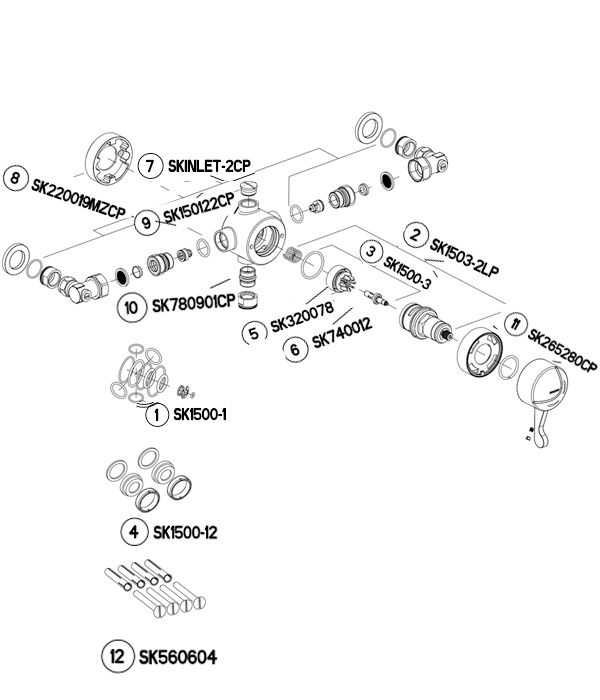 7 SKINLET-2CP

8 SK220019MZCP

9 SK150122CP

2 SK1503-2LP

3 SK1500-3

10 SK780901CP

5 SK320078

6 SK740012

11 SK265280CP

1 SK1500-1

4 SK1500-12

12 SK560604