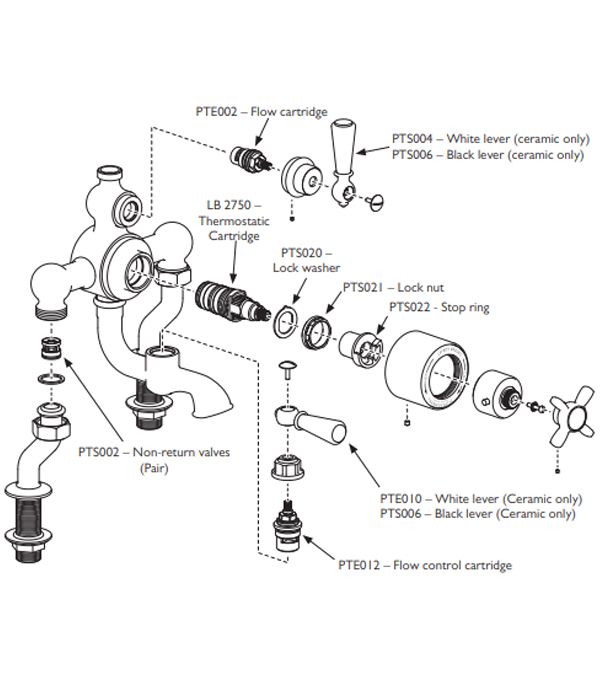 PTE002 – Flow cartridge

PTS004 – White lever (ceramic only)
PTS006 – Black lever (ceramic only)

LB 2750 – Thermostatic Cartridge

PTS020 – Lock washer

PTS021 – Lock nut

PTS022 - Stop ring

PTS002 – Non-return valves (Pair)

PTE010 – White lever (Ceramic only)
PTS006 – Black lever (Ceramic only)

PTE012 – Flow control cartridge