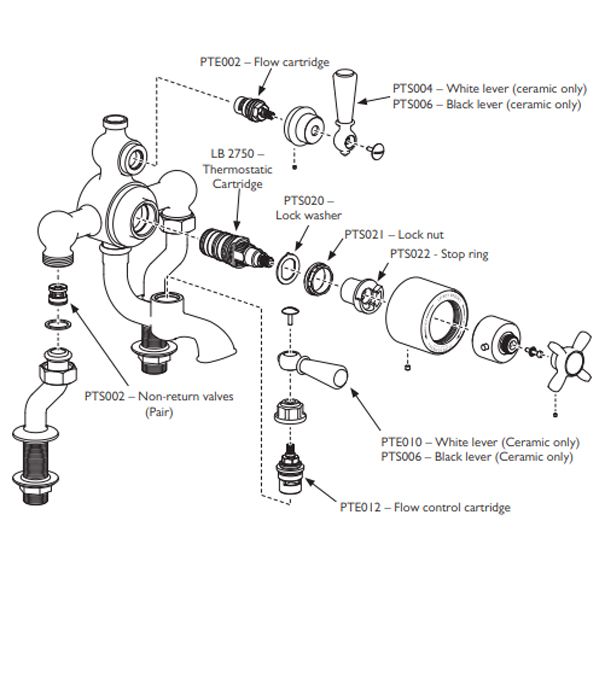 PTE002 – Flow cartridge

PTS004 – White lever (ceramic only)
PTS006 – Black lever (ceramic only)

LB 2750 – Thermostatic Cartridge

PTS020 – Lock washer

PTS021 – Lock nut

PTS022 - Stop ring

PTS002 – Non-return valves (Pair)

PTE010 – White lever (Ceramic only)
PTS006 – Black lever (Ceramic only)

PTE012 – Flow control cartridge