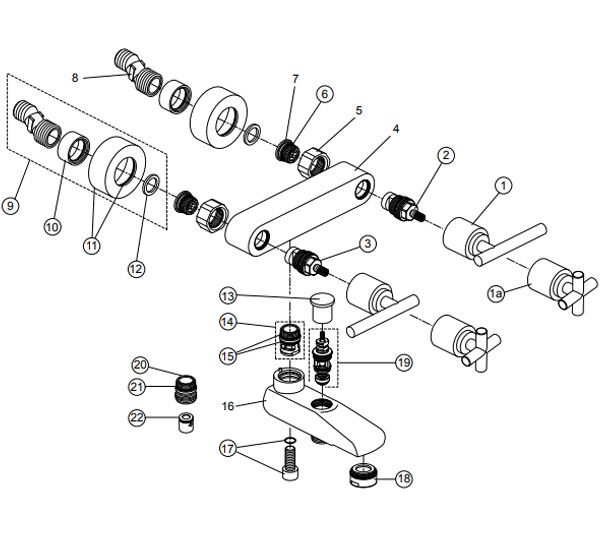 8
7
6
5
4
2
1
9
10
11
12
3
1a
13
14
15
19
20
21
16
22
17
18