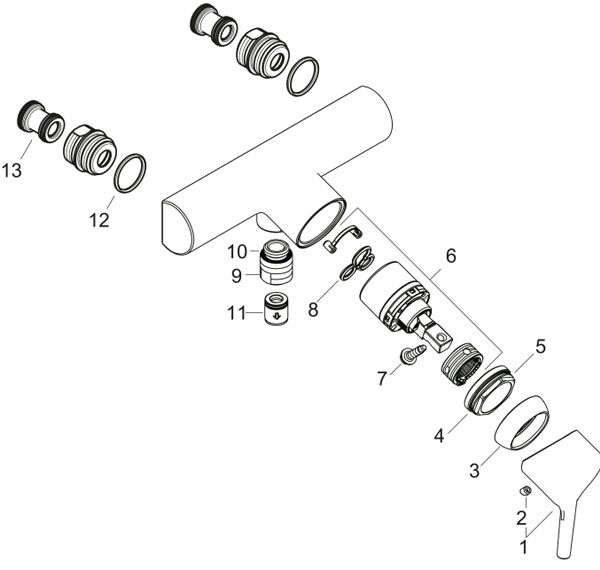 13
12
10
9
11
8
6
7
5
4
3
2
1