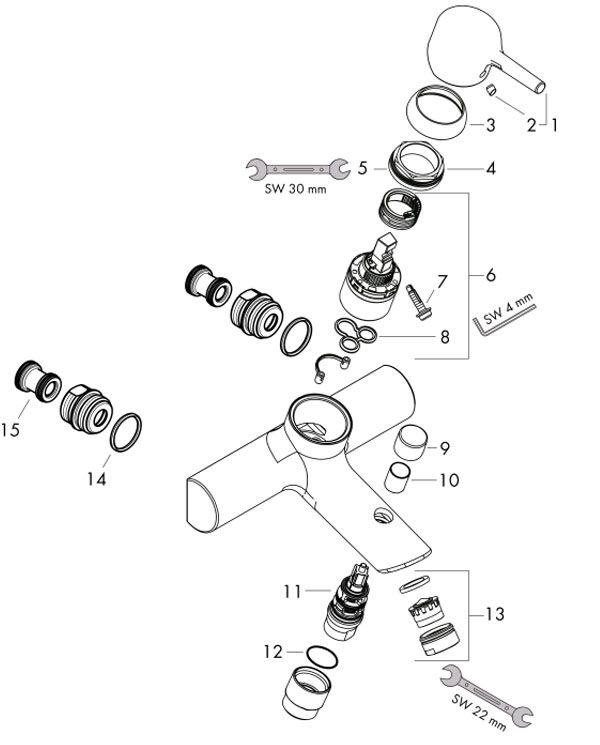 2
1
3
5
4
SW 30 mm
6
7
SW 4 mm
8
15
14
9
10
11
13
12
SW 22 mm