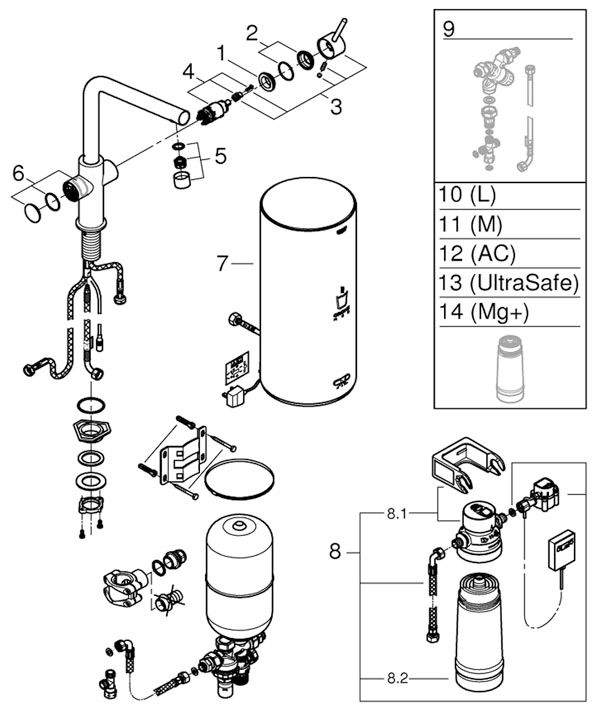 2
1
4
3
5
6
7
9
10 (L)
11 (M)
12 (AC)
13 (UltraSafe)
14 (Mg+)
8.1
8
8.2