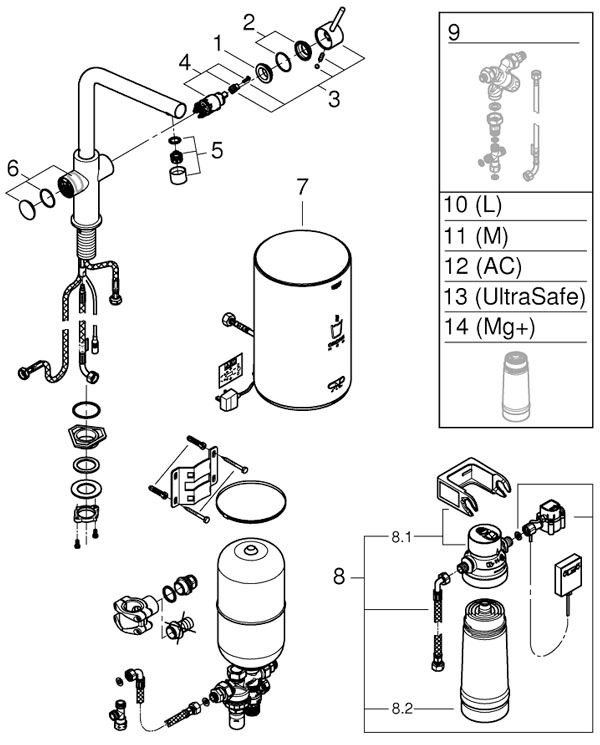 2
1
4
3
5
6
7
9
10 (L)
11 (M)
12 (AC)
13 (UltraSafe)
14 (Mg+)
8.1
8
8.2