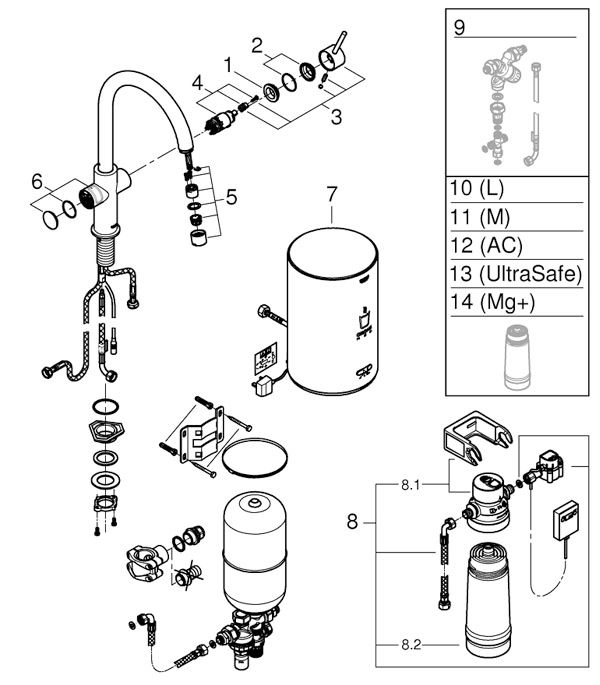 2
1
4
3
6
5
7
9
10 (L)
11 (M)
12 (AC)
13 (UltraSafe)
14 (Mg+)
8.1
8
8.2