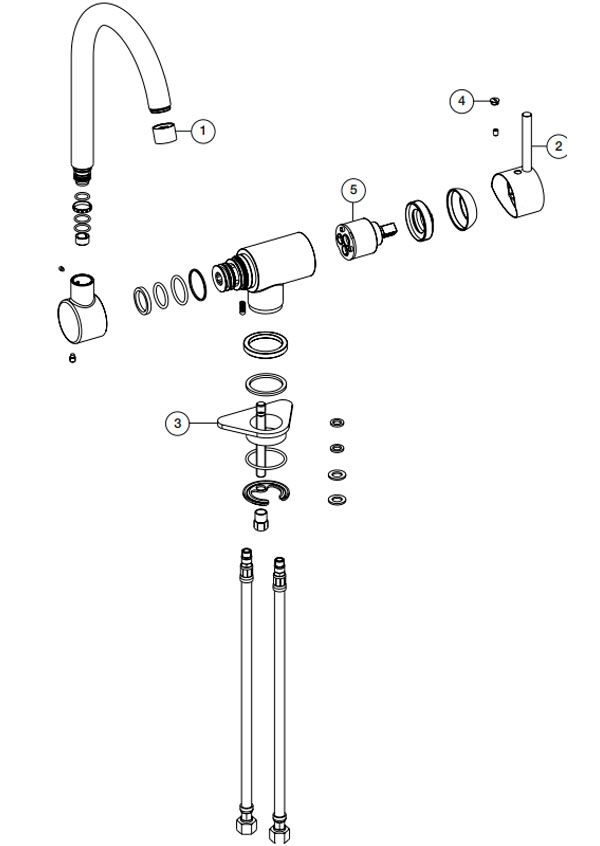 1
4
2
5
3