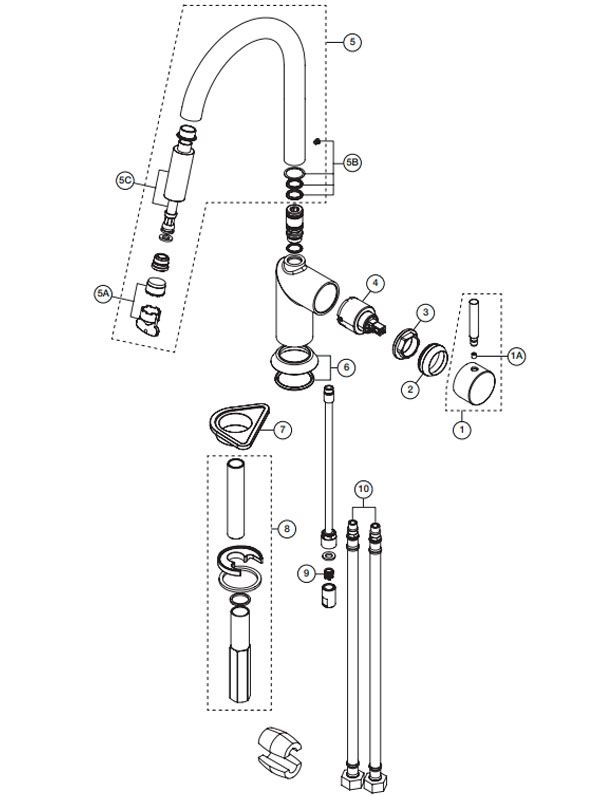 5
5B
5C
5A
4
3
1A
2
1
6
7
8
10
9