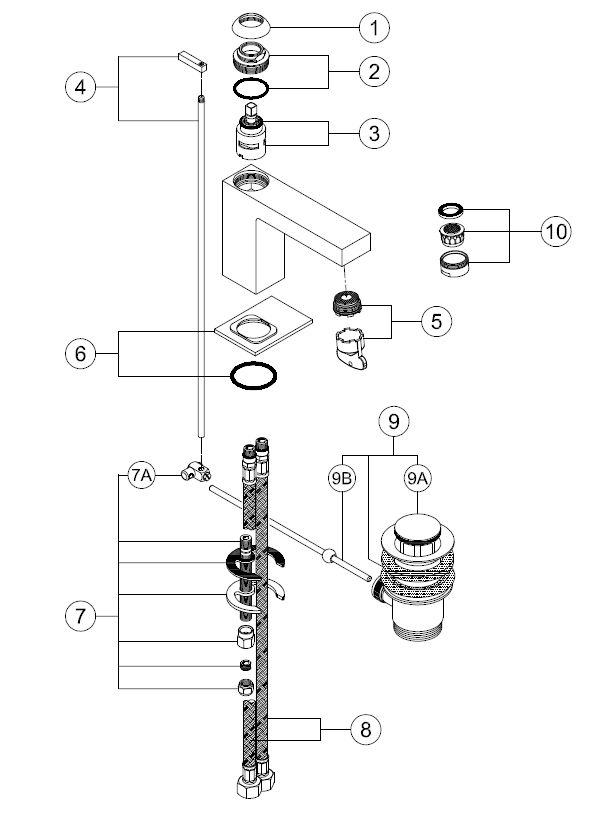 1
2
4
3
10
5
6
9
7A
9B
9A
7
8