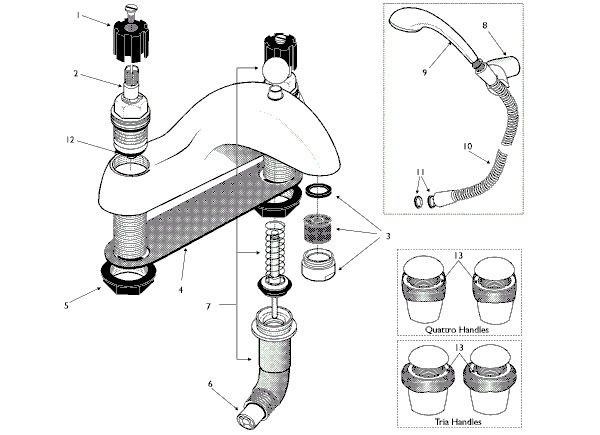 1
2
12
5
4
7
6
3
8
9
10
11
13
Quattro Handles
13
Tria Handles