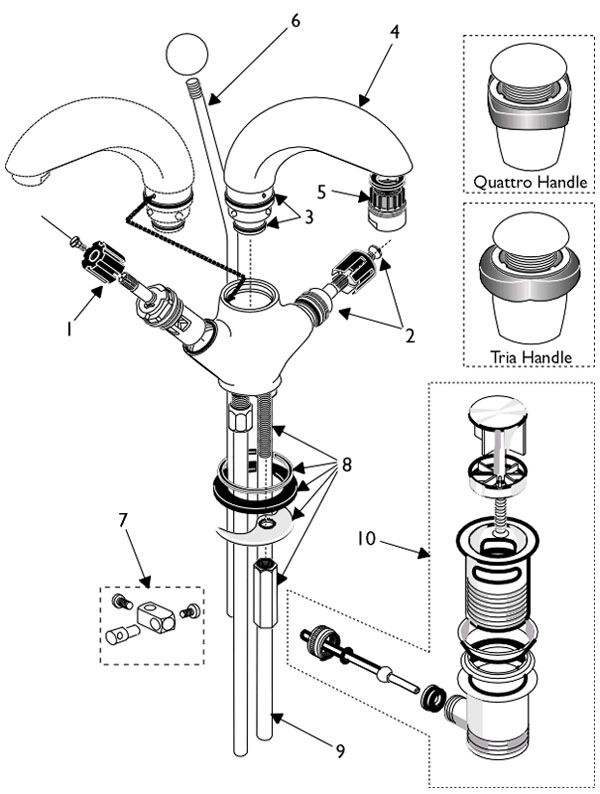 6
4
Quattro Handle
5
3
1
2
Tria Handle
8
7
10
9