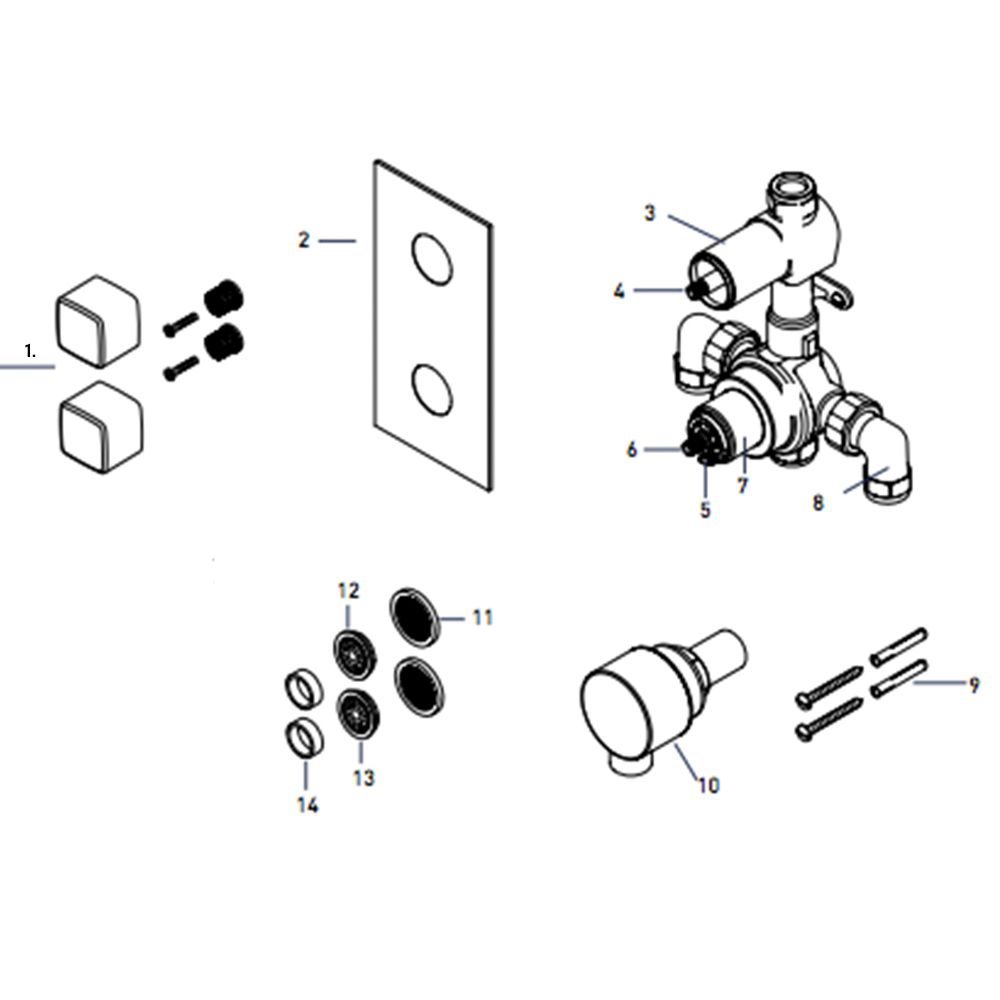 1.

2

3

4

6

5

7

8

12

11

13

14

10

9