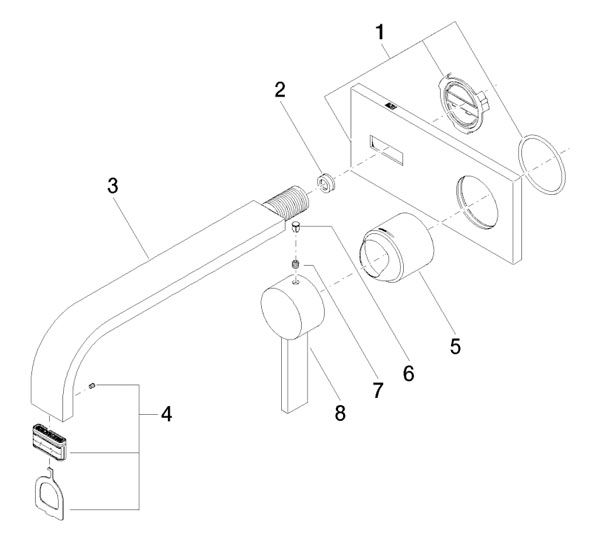 1
2
3
4
5
6
7
8