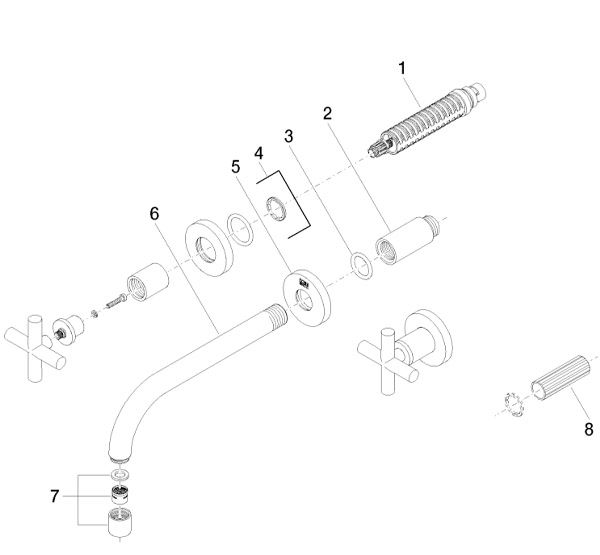 1
2
3
4
5
6
7
8