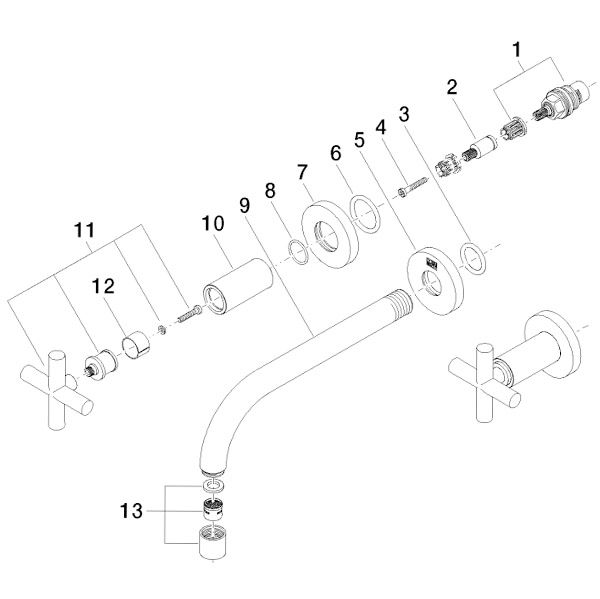 1
2
3
4
5
6
7
8
9
10
11
12
13