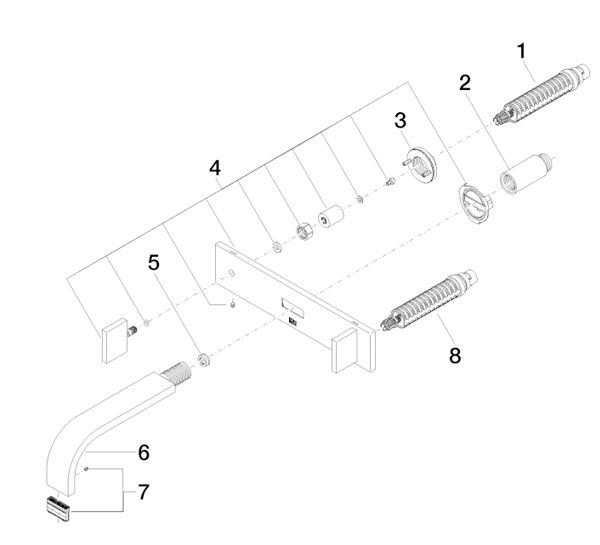 1
2
3
4
5
8
6
7