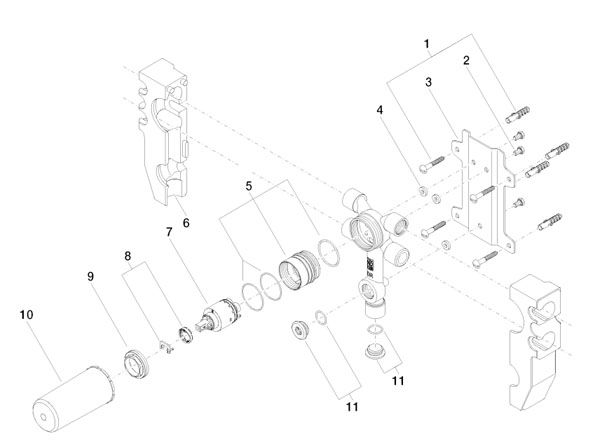 1
2
3
4
5
6
7
8
9
10
11
11