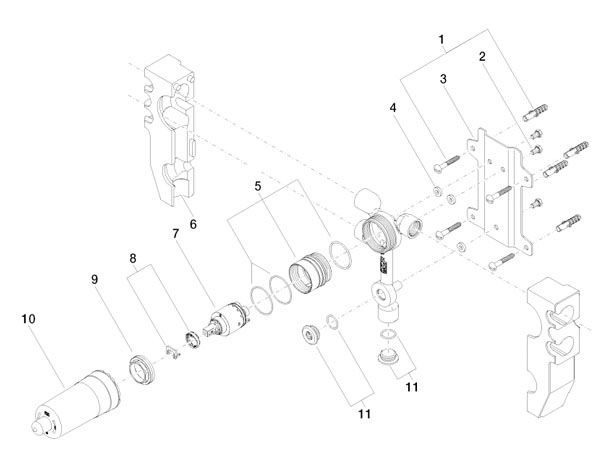 1
2
3
4
5
6
7
8
9
10
11
11