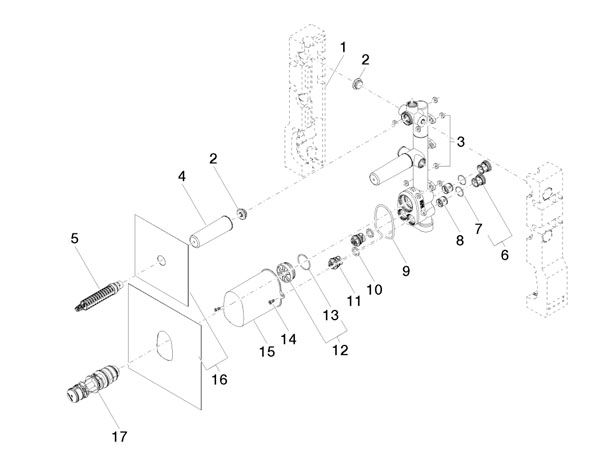 1
2
3
2
4
5
6
7
8
9
10
11
13
12
14
15
16
17