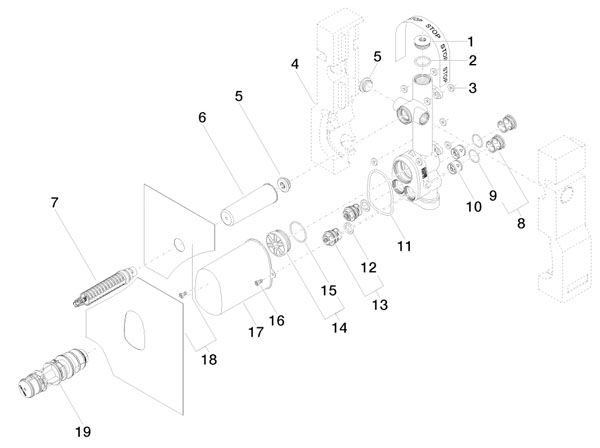 STOP
STOP
STOP
STOP
1
2
3
4
5
5
6
7
8
9
10
11
12
13
14
15
16
17
18
19