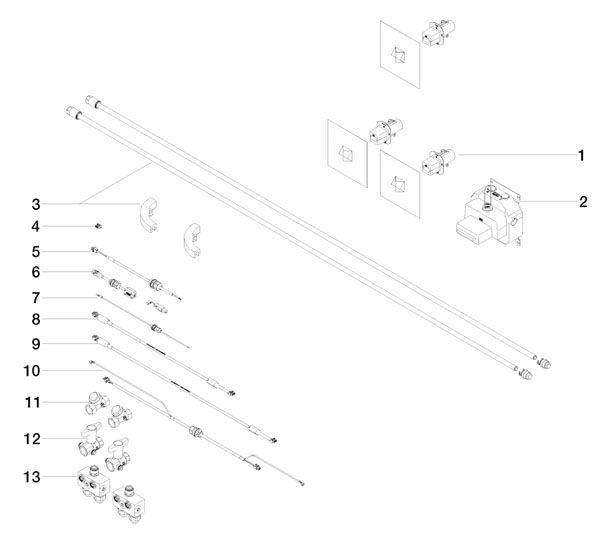 1
2
3
4
5
6
7
8
9
10
11
12
13