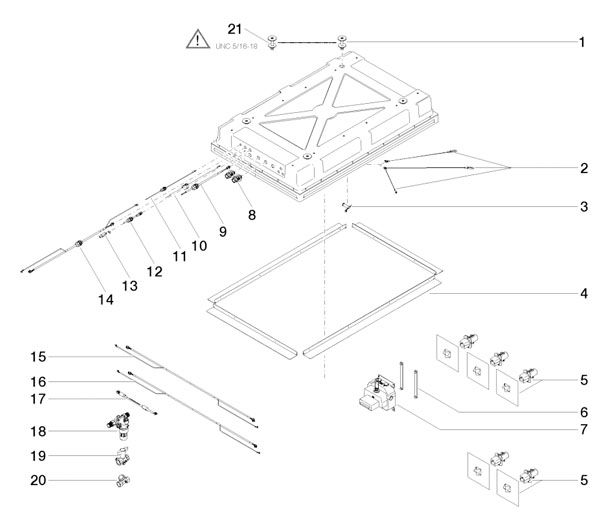 21
UNC 5/16-18
1
2
3
8
9
10
11
12
13
14
4
15
16
17
18
19
20
5
6
7
5