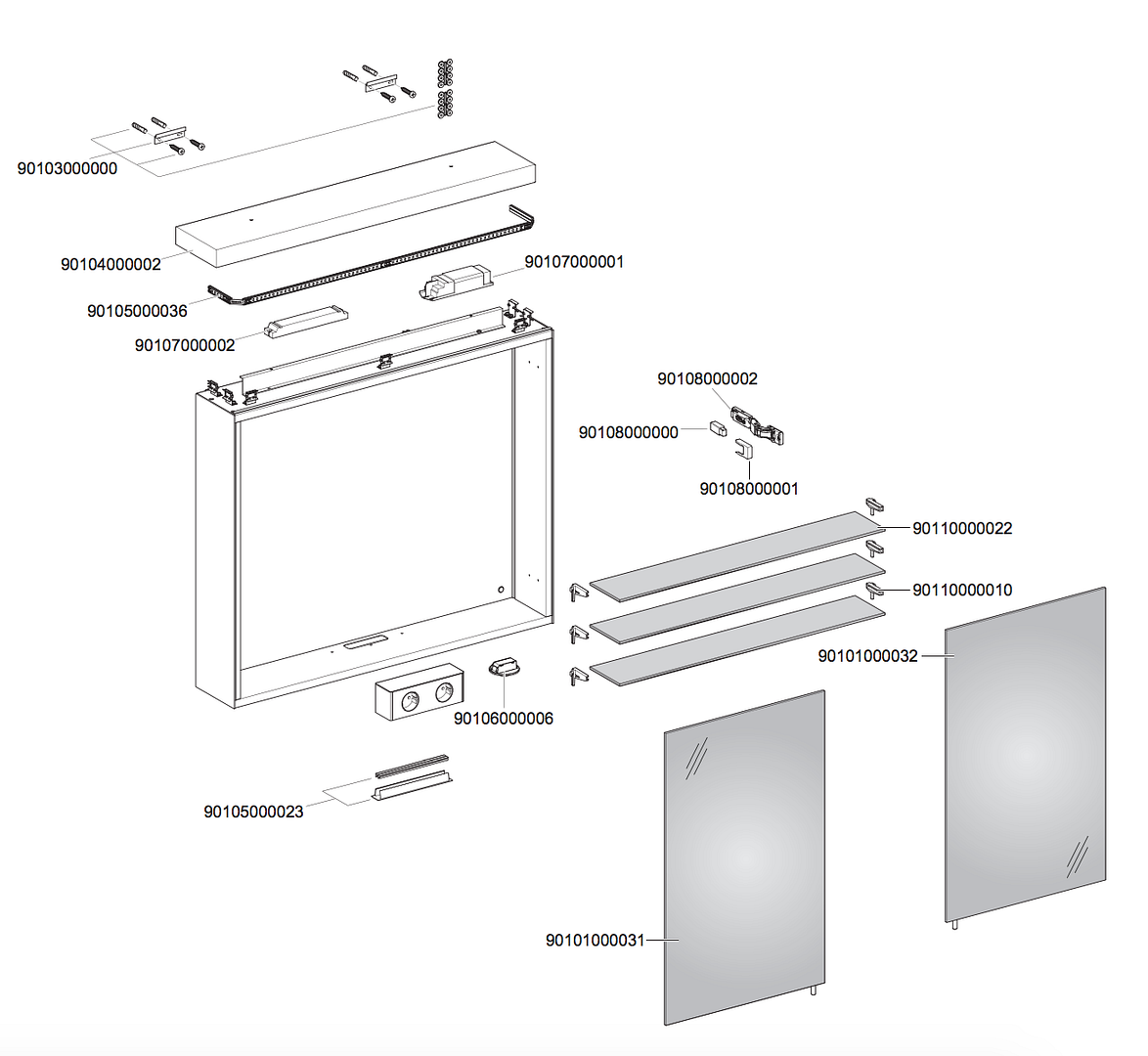 90103000000

90104000002

90107000001

90105000036

90107000002

90108000002

90108000000

90108000001

90110000022

90110000010

90101000032

90106000006

90105000023

90101000031