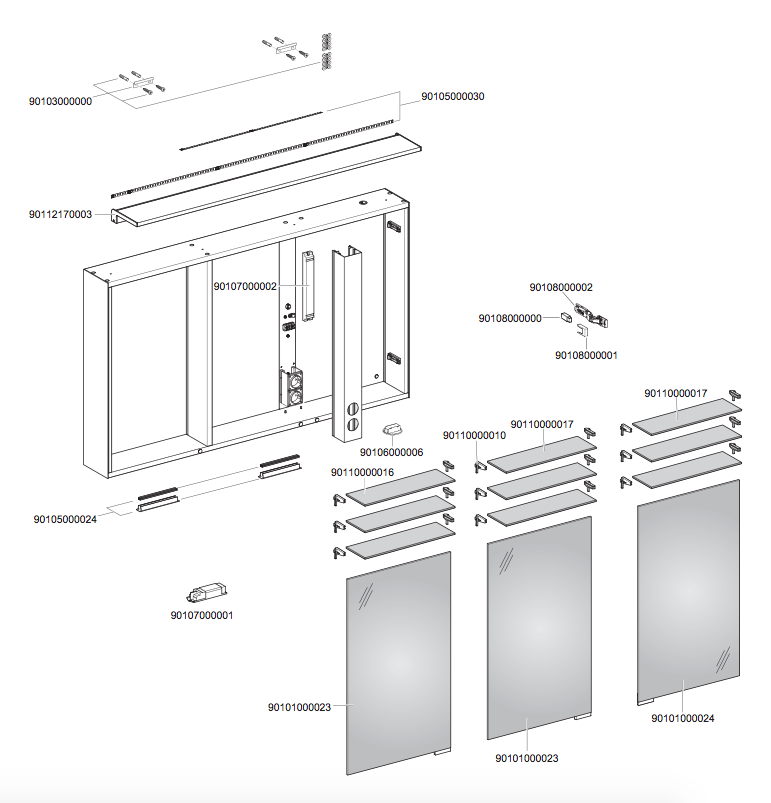 90103000000
90105000030
90112170003
90107000002
90108000002
90108000000
90108000001
90110000017
90110000017
90110000010
90106000006
90110000016
90105000024
90107000001
90101000023
90101000023
90101000024