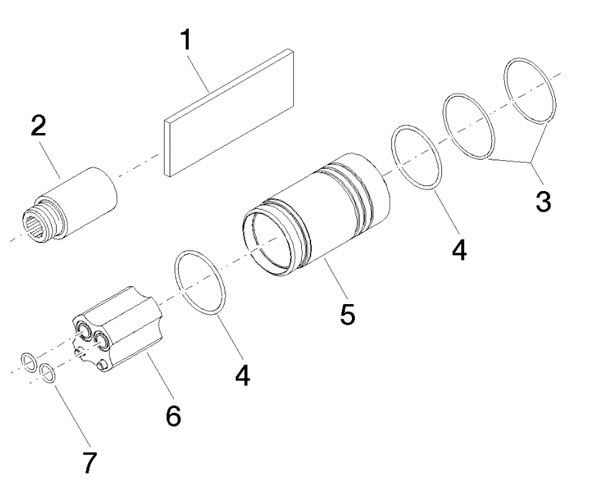 1
2
3
4
5
4
6
7