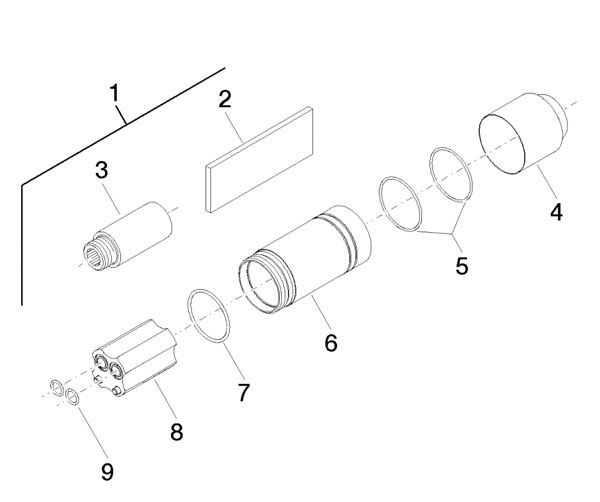 1
2
3
4
5
6
7
8
9