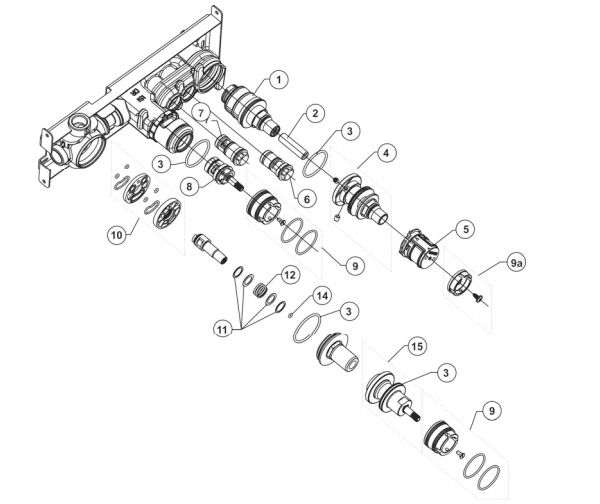 1
2
3
7
4
3
8
6
10
5
9
9a
12
14
3
11
15
3
9