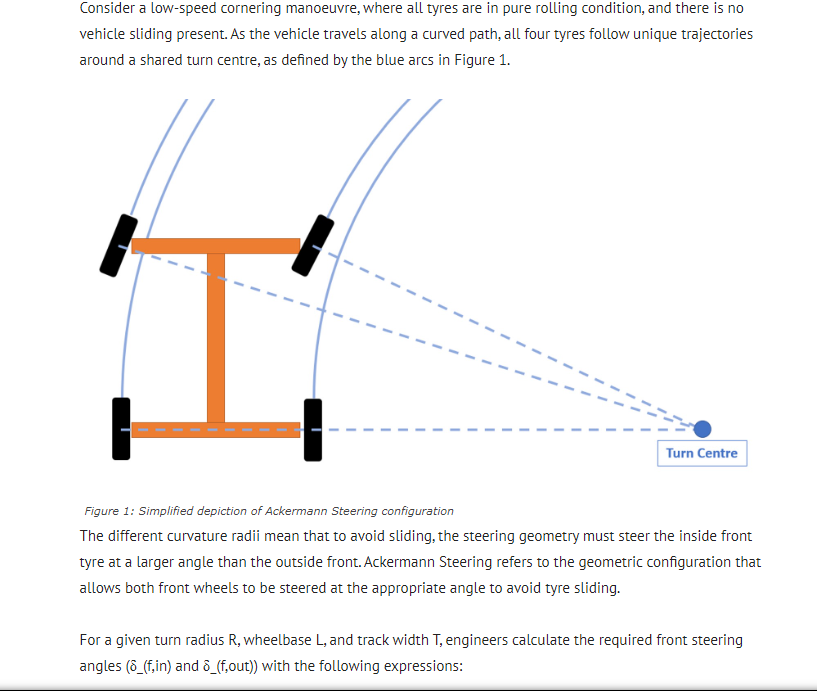 Consider a low-speed cornering manoeuvre, where all tyres are in pure rolling condition, and there is no vehicle sliding present. As the vehicle travels along a curved path, all four tyres follow unique trajectories around a shared turn centre, as defined by the blue arcs in Figure 1.

Turn Centre

Figure 1: Simplified depiction of Ackermann Steering configuration

The different curvature radii mean that to avoid sliding, the steering geometry must steer the inside front tyre at a larger angle than the outside front. Ackermann Steering refers to the geometric configuration that allows both front wheels to be steered at the appropriate angle to avoid tyre sliding.

For a given turn radius R, wheelbase L, and track width T, engineers calculate the required front steering angles (δ_(f,in) and δ_(f,out)) with the following expressions: