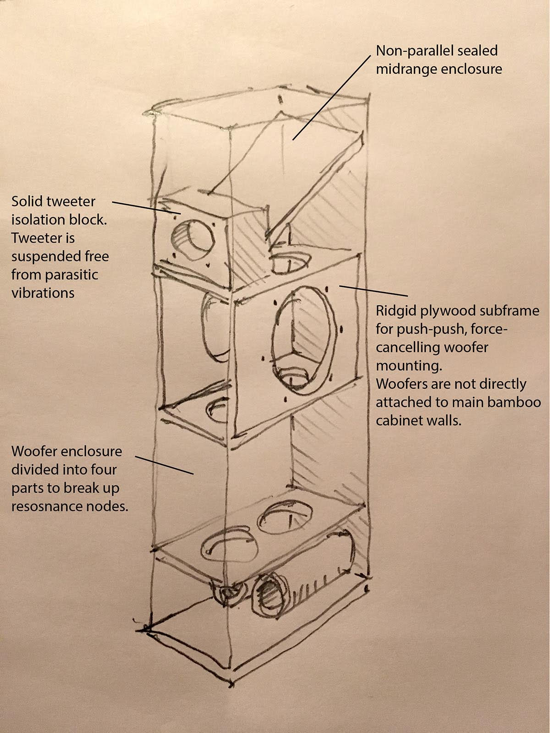 Non-parallel sealed midrange enclosure

Solid tweeter isolation block. Tweeter is suspended free from parasitic vibrations

Ridgid plywood subframe for push-push, force-cancelling woofer mounting. Woofers are not directly attached to main bamboo cabinet walls.

Woofer enclosure divided into four parts to break up resosnance nodes.