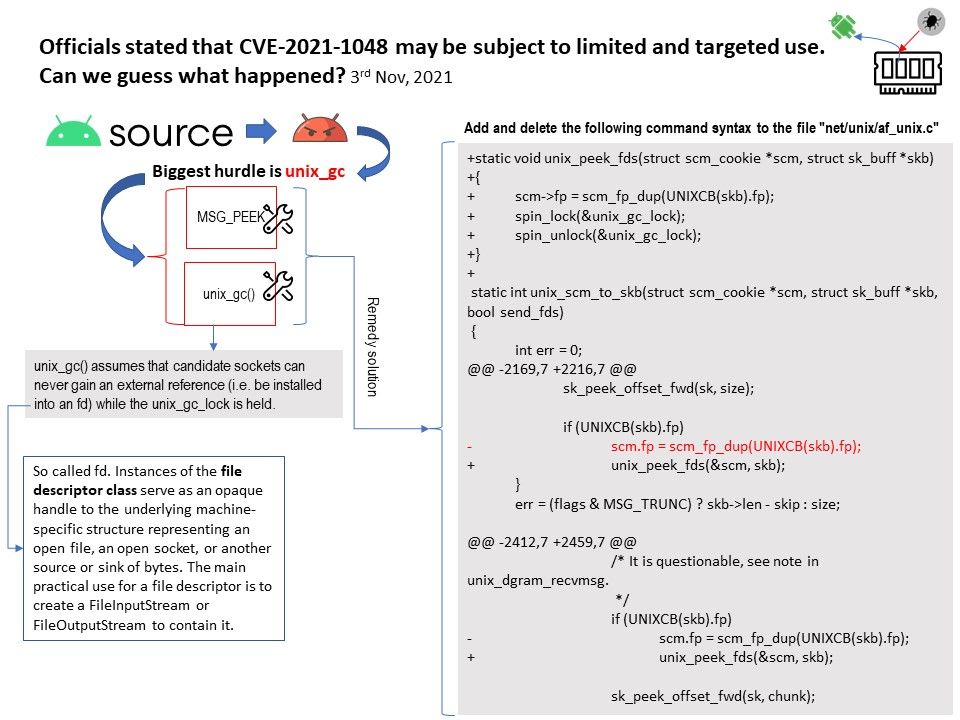 Officials stated that CVE-2021-1048 may be subject to limited and targeted use.
Can we guess what happened? 3rd Nov, 2021

source

Biggest hurdle is unix_gc

MSG_PEEK

unix_gc()

Remedy solution

unix_gc() assumes that candidate sockets can never gain an external reference (i.e. be installed into an fd) while the unix_gc_lock is held.

So called fd. Instances of the file descriptor class serve as an opaque handle to the underlying machine-specific structure representing an open file, an open socket, or another source or sink of bytes. The main practical use for a file descriptor is to create a FileInputStream or FileOutputStream to contain it.

Add and delete the following command syntax to the file "net/unix/af_unix.c"

+static void unix_peek_fds(struct scm_cookie *scm, struct sk_buff *skb)
+{
+ scm->fp = scm_fp_dup(UNIXCB(skb).fp);
+ spin_lock(&unix_gc_lock);
+ spin_unlock(&unix_gc_lock);
+}
+
static int unix_scm_to_skb(struct scm_cookie *scm, struct sk_buff *skb, bool send_fds)
{
int err = 0;
@@ -2169,7 +2216,7 @@
sk_peek_offset_fwd(sk, size);

if (UNIXCB(skb).fp)
- scm.fp = scm_fp_dup(UNIXCB(skb).fp);
+ unix_peek_fds(&scm, skb);
}
err = (flags & MSG_TRUNC) ? skb->len - skip : size;

@@ -2412,7 +2459,7 @@
/* It is questionable, see note in unix_dgram_recvmsg.
*/
if (UNIXCB(skb).fp)
- scm.fp = scm_fp_dup(UNIXCB(skb).fp);
+ unix_peek_fds(&scm, skb);

sk_peek_offset_fwd(sk, chunk);