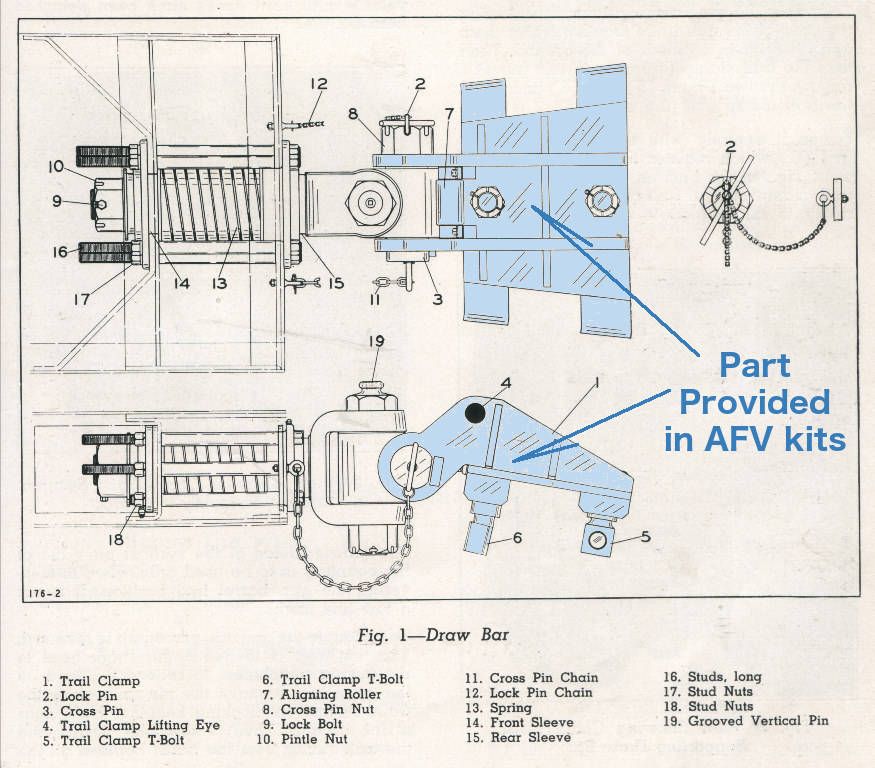 12
2
8
7
10
9
16
17
14
13
15
11
3
2
19
4
1
18
6
5

Part Provided in AFV kits

176-2

Fig. 1—Draw Bar

1. Trail Clamp
2. Lock Pin
3. Cross Pin
4. Trail Clamp Lifting Eye
5. Trail Clamp T-Bolt

6. Trail Clamp T-Bolt
7. Aligning Roller
8. Cross Pin Nut
9. Lock Bolt
10. Pintle Nut

11. Cross Pin Chain
12. Lock Pin Chain
13. Spring
14. Front Sleeve
15. Rear Sleeve

16. Studs, long
17. Stud Nuts
18. Stud Nuts
19. Grooved Vertical Pin