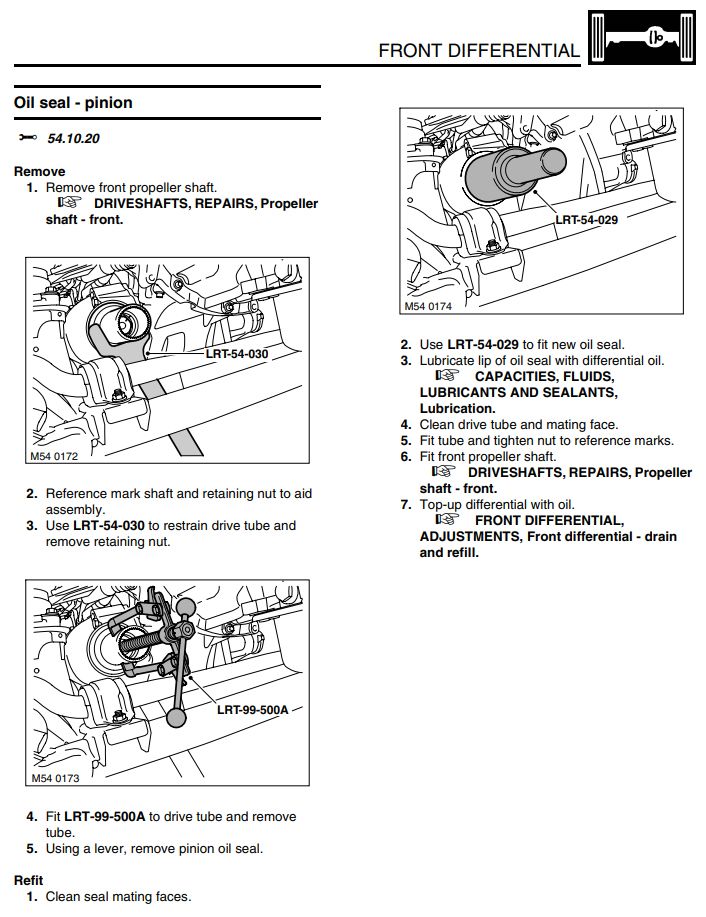 FRONT DIFFERENTIAL

Oil seal - pinion

54.10.20

Remove

1. Remove front propeller shaft.
DRIVESHAFTS, REPAIRS, Propeller shaft - front.

LRT-54-030

M54 0172

2. Reference mark shaft and retaining nut to aid assembly.
3. Use LRT-54-030 to restrain drive tube and remove retaining nut.

LRT-99-500A

M54 0173

4. Fit LRT-99-500A to drive tube and remove tube.
5. Using a lever, remove pinion oil seal.

Refit

1. Clean seal mating faces.

LRT-54-029

M54 0174

2. Use LRT-54-029 to fit new oil seal.
3. Lubricate lip of oil seal with differential oil.
CAPACITIES, FLUIDS, LUBRICANTS AND SEALANTS, Lubrication.
4. Clean drive tube and mating face.
5. Fit tube and tighten nut to reference marks.
6. Fit front propeller shaft.
DRIVESHAFTS, REPAIRS, Propeller shaft - front.
7. Top-up differential with oil.
FRONT DIFFERENTIAL, ADJUSTMENTS, Front differential - drain and refill.