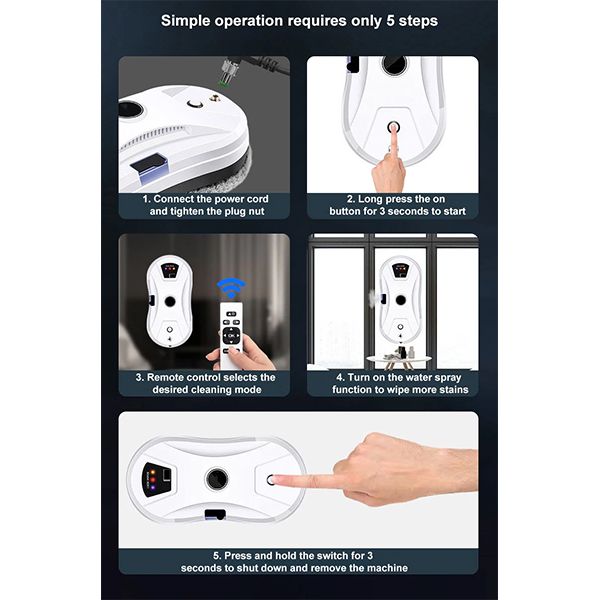 Simple operation requires only 5 steps

1. Connect the power cord and tighten the plug nut

2. Long press the on button for 3 seconds to start

3. Remote control selects the desired cleaning mode

4. Turn on the water spray function to wipe more stains

5. Press and hold the switch for 3 seconds to shut down and remove the machine