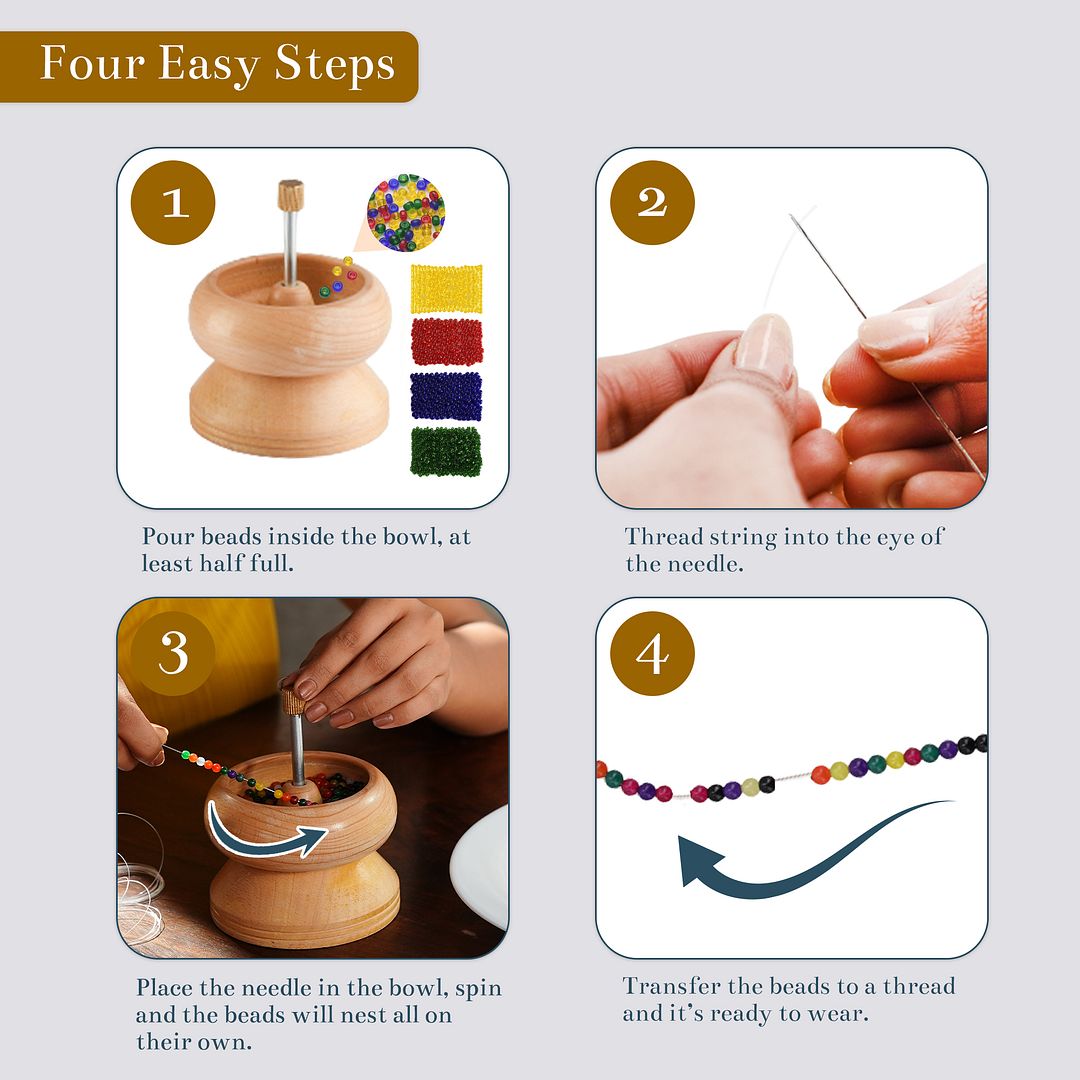 Four Easy Steps

1

Pour beads inside the bowl, at least half full.

2

Thread string into the eye of the needle.

3

Place the needle in the bowl, spin and the beads will nest all on their own.

4

Transfer the beads to a thread and it's ready to wear.