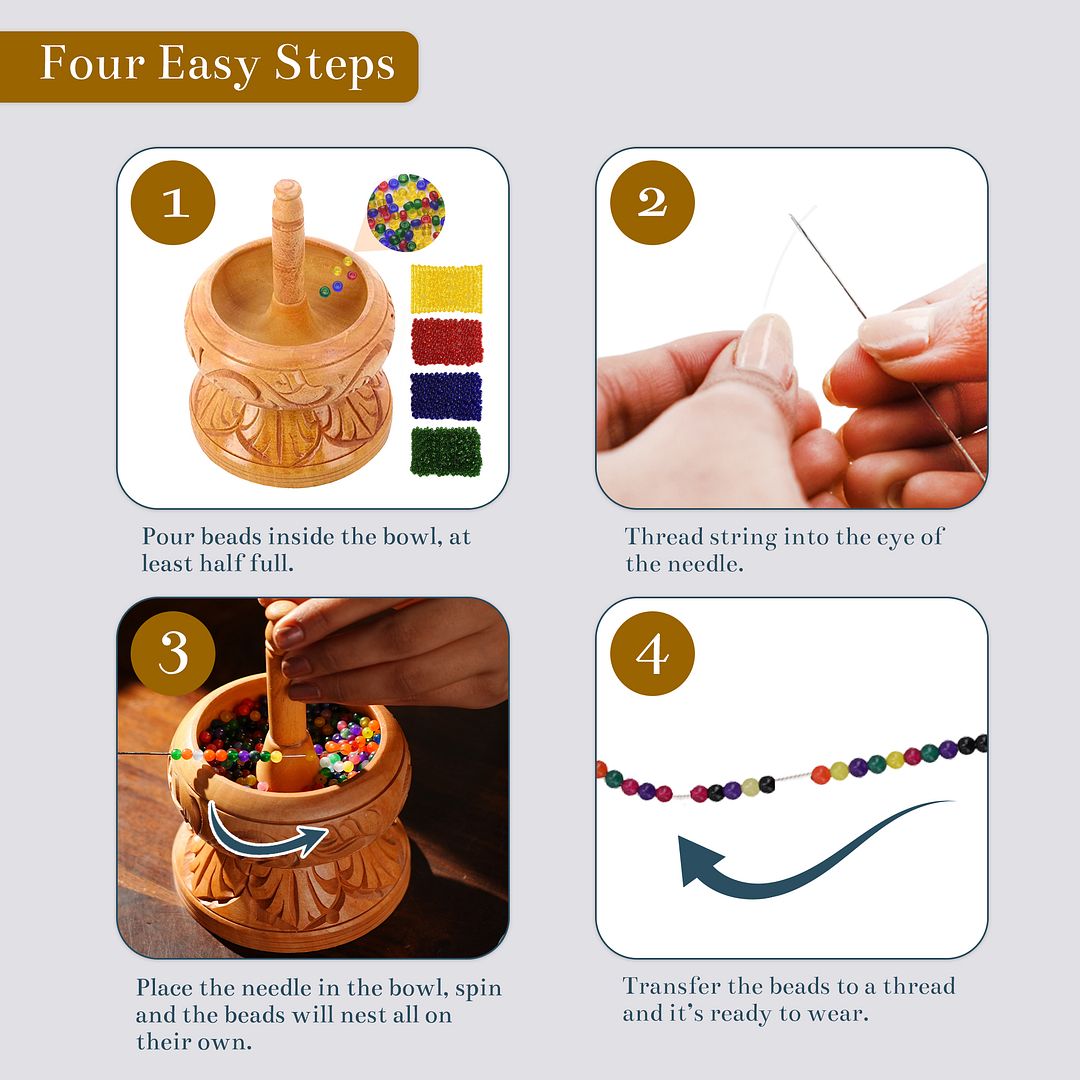 Four Easy Steps

1

Pour beads inside the bowl, at least half full.

2

Thread string into the eye of the needle.

3

Place the needle in the bowl, spin and the beads will nest all on their own.

4

Transfer the beads to a thread and it's ready to wear.