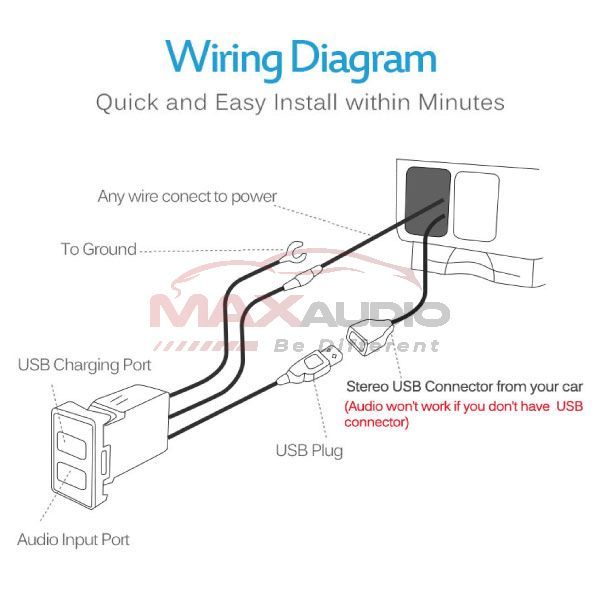 Wiring Diagram

Quick and Easy Install within Minutes

Any wire conect to power

To Ground

MAXAUDIO
Be Different

USB Charging Port

Stereo USB Connector from your car
(Audio won't work if you don't have USB connector)

USB Plug

Audio Input Port