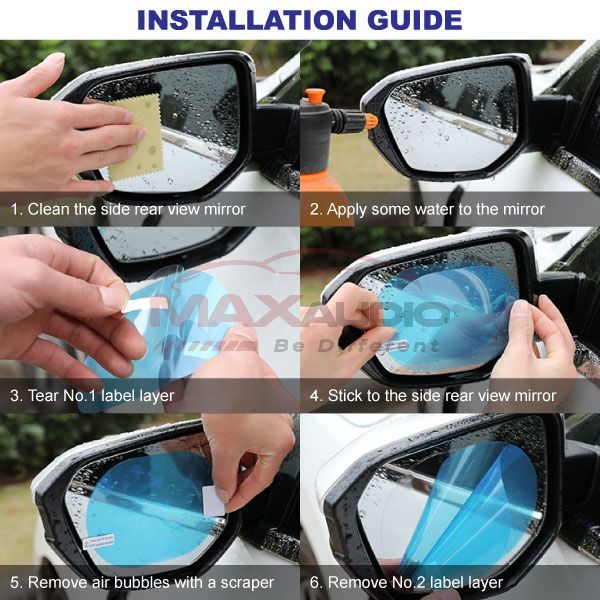 INSTALLATION GUIDE

1. Clean the side rear view mirror

2. Apply some water to the mirror

MAXAUDIO
Be Different

3. Tear No.1 label layer

4. Stick to the side rear view mirror

5. Remove air bubbles with a scraper

6. Remove No.2 label layer