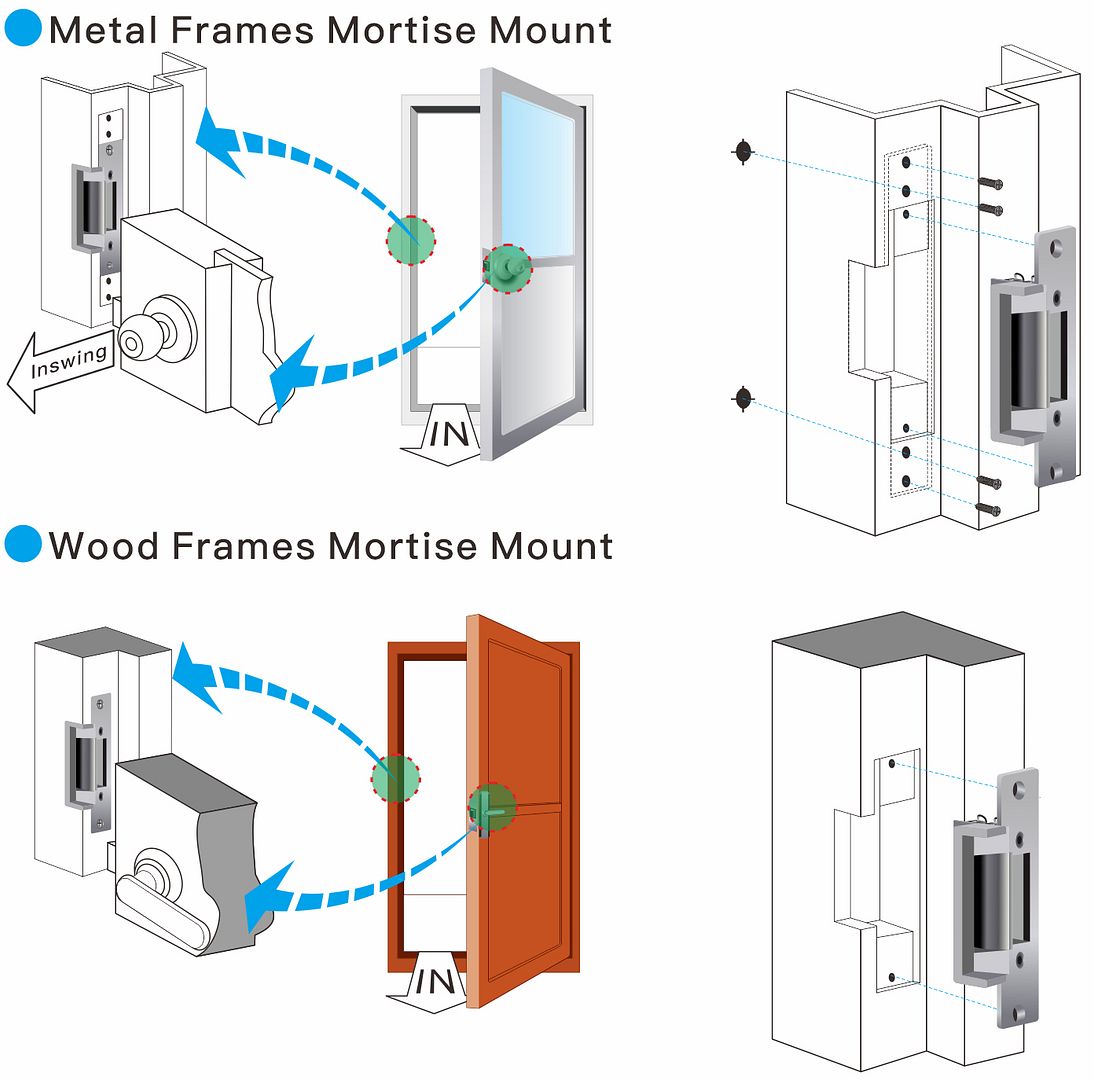 Metal Frames Mortise Mount

Inswing

IN

Wood Frames Mortise Mount

IN