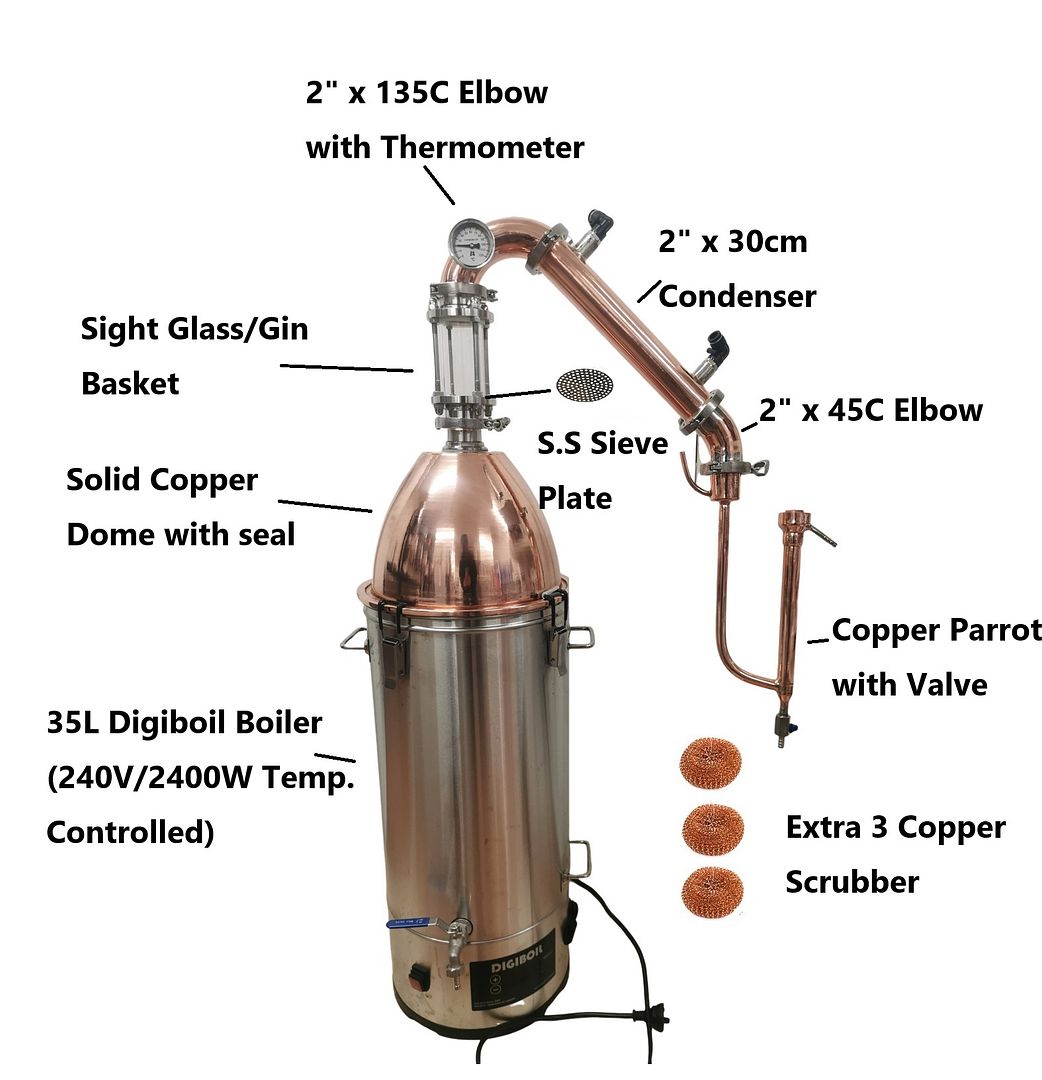 2" x 135C Elbow
with Thermometer

2" x 30cm
Condenser

Sight Glass/Gin
Basket

2" x 45C Elbow

S.S Sieve
Plate

Solid Copper
Dome with seal

Copper Parrot
with Valve

35L Digiboil Boiler
(240V/2400W Temp.
Controlled)

Extra 3 Copper
Scrubber

DIGIBOIL