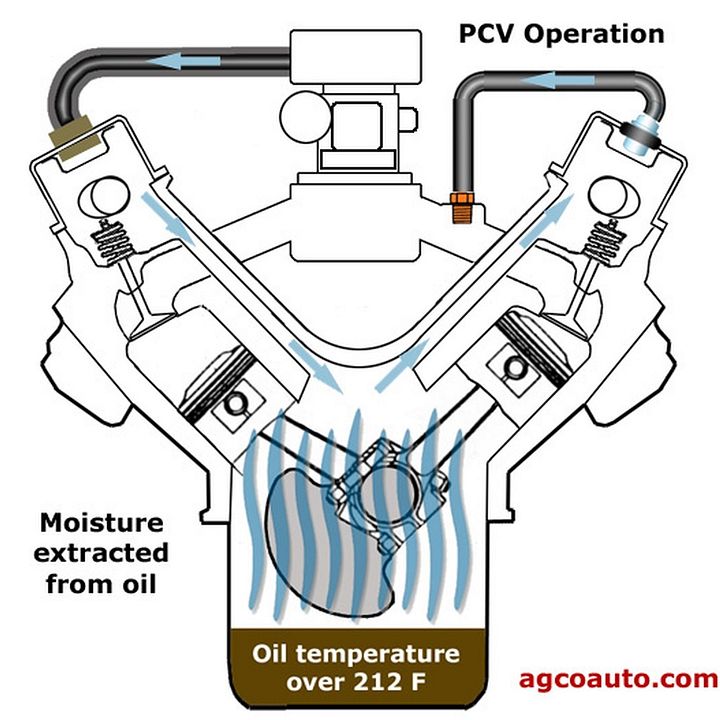 PCV Operation

Moisture extracted from oil

Oil temperature over 212 F

agcoauto.com