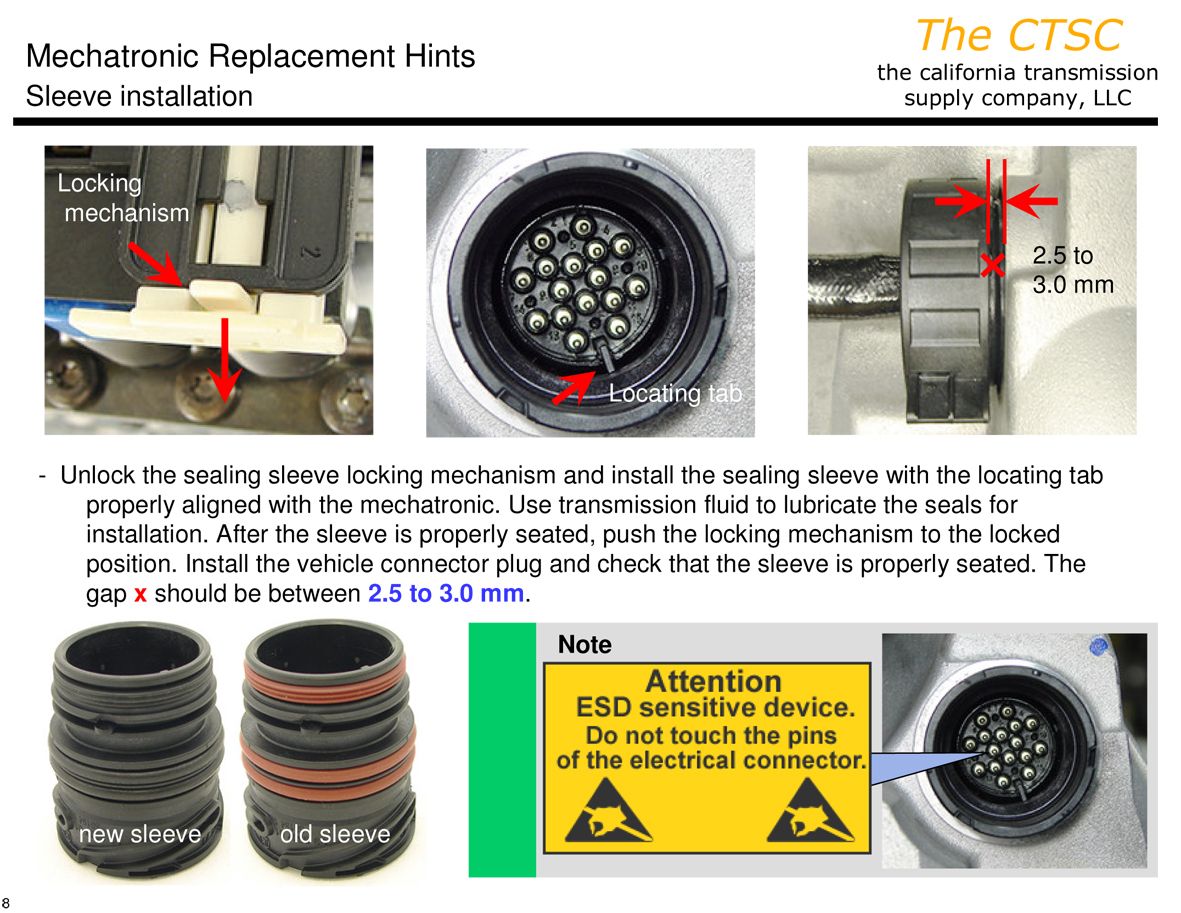 Mechatronic Replacement Hints
Sleeve installation

The CTSC
the california transmission supply company, LLC

Locking mechanism

2

Locating tab

2.5 to 3.0 mm

x

- Unlock the sealing sleeve locking mechanism and install the sealing sleeve with the locating tab properly aligned with the mechatronic. Use transmission fluid to lubricate the seals for installation. After the sleeve is properly seated, push the locking mechanism to the locked position. Install the vehicle connector plug and check that the sleeve is properly seated. The gap x should be between 2.5 to 3.0 mm.

new sleeve
old sleeve

Note
Attention
ESD sensitive device.
Do not touch the pins of the electrical connector.

8